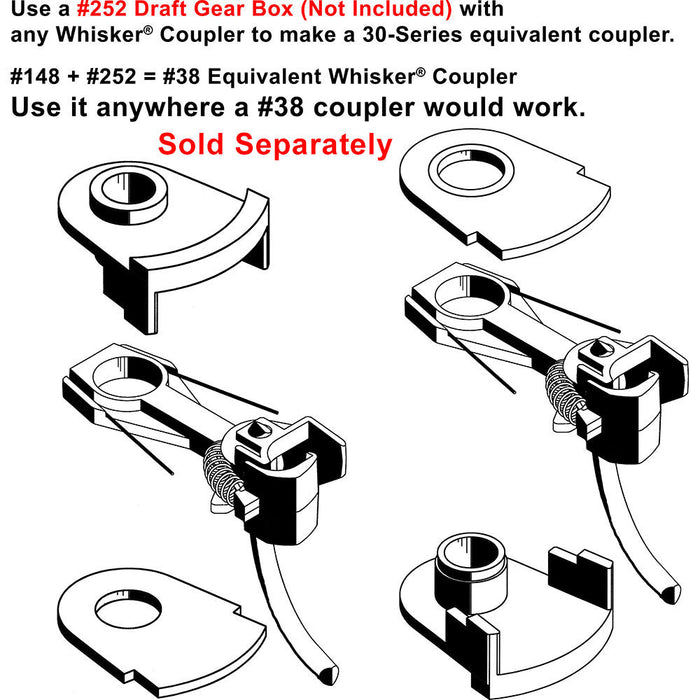 Use a #252 Draft Gear Box (Not Included) with any Whisker® Coupler to make a 30-Series equivalent coupler.

#148 + #252 = #38 Equivalent Whisker® Coupler
Use it anywhere a #38 coupler would work.

Sold Separately