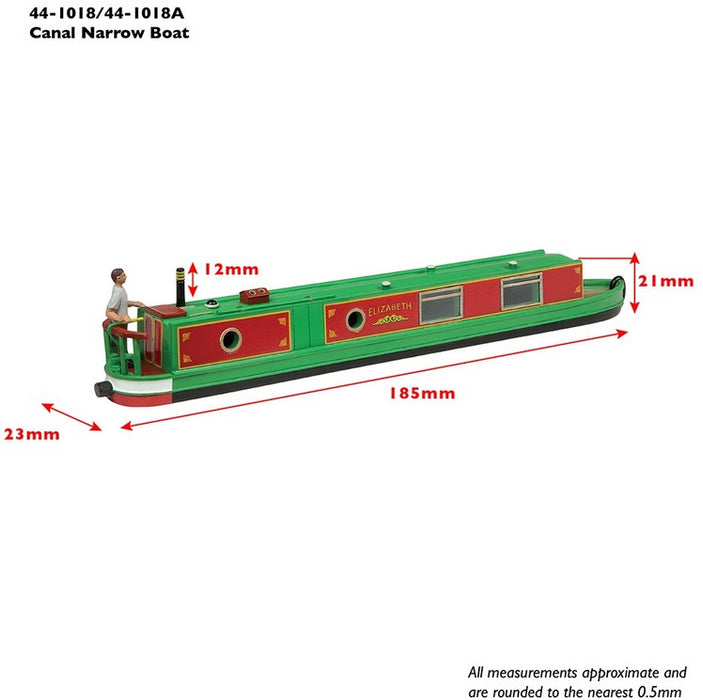 44-1018/44-1018A
Canal Narrow Boat

12mm

21mm

ELIZABETH

185mm

23mm

All measurements approximate and are rounded to the nearest 0.5mm